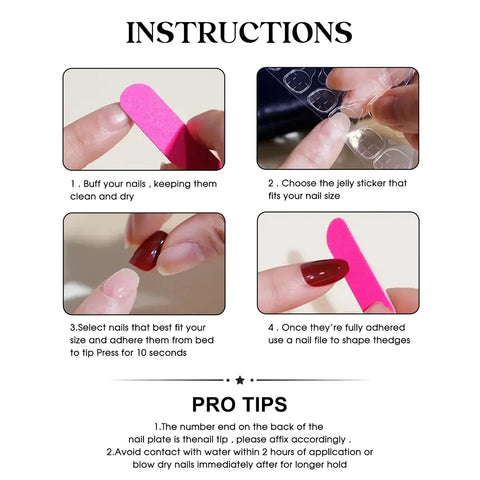 INSTRUCTIONS

1 . Buff your nails , keeping them clean and dry

2 . Choose the jelly sticker that fits your nail size

3.Select nails that best fit your size and adhere them from bed to tip Press for 10 seconds

4 . Once they're fully adhered use a nail file to shape thedges

PRO TIPS

1.The number end on the back of the nail plate is thenail tip , please affix accordingly .
2.Avoid contact with water within 2 hours of application or blow dry nails immediately after for longer hold